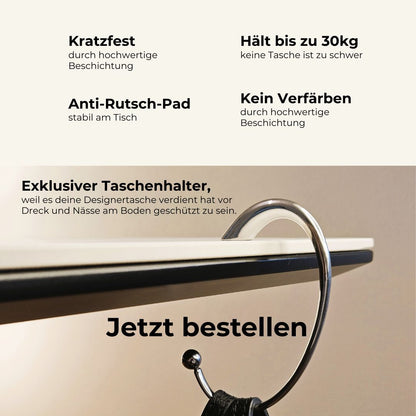 Kratzfest
durch hochwertige Beschichtung

Anti-Rutsch-Pad
stabil am Tisch

Hält bis zu 30kg
keine Tasche ist zu schwer

Kein Verfärben
durch hochwertige Beschichtung

Exklusiver Taschenhalter,
weil es deine Designertasche verdient hat vor Dreck und Nässe am Boden geschützt zu sein.

Jetzt bestellen